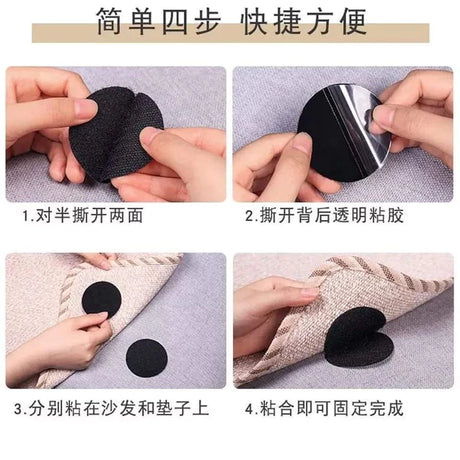 简单四步 快捷方便

1.对半撕开两面

2.撕开背后透明粘胶

3.分别粘在沙发和垫子上

4.粘合即可固定完成