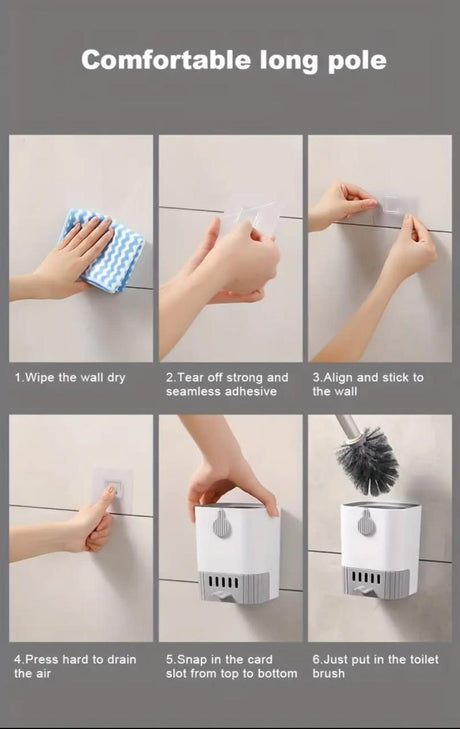 Comfortable long pole

1.Wipe the wall dry

2.Tear off strong and seamless adhesive

3.Align and stick to the wall

4.Press hard to drain the air

5.Snap in the card slot from top to bottom

6.Just put in the toilet brush