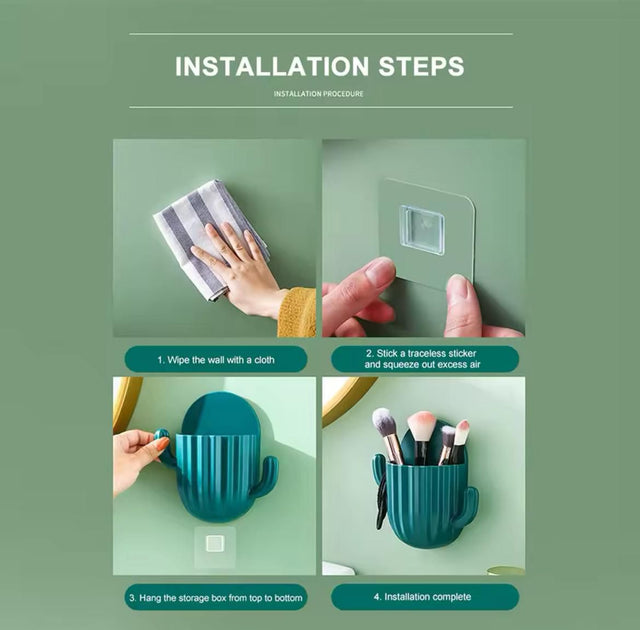 INSTALLATION STEPS

INSTALLATION PROCEDURE

1. Wipe the wall with a cloth

2. Stick a traceless sticker and squeeze out excess air

3. Hang the storage box from top to bottom

4. Installation complete