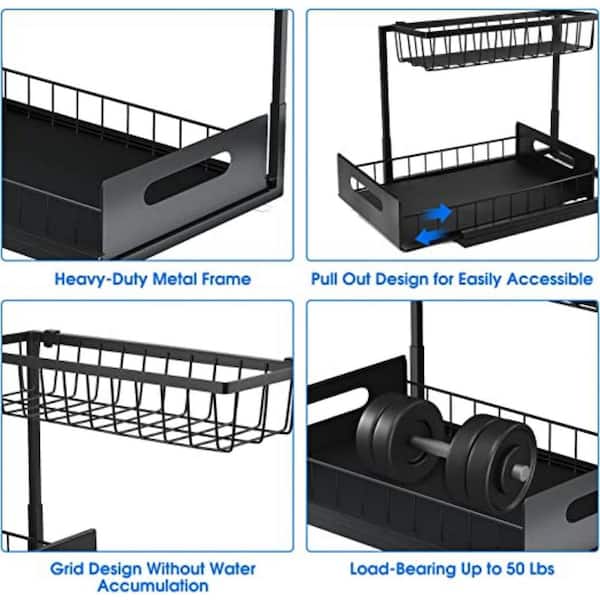 Heavy-Duty Metal Frame

Pull Out Design for Easily Accessible

Grid Design Without Water Accumulation

Load-Bearing Up to 50 Lbs