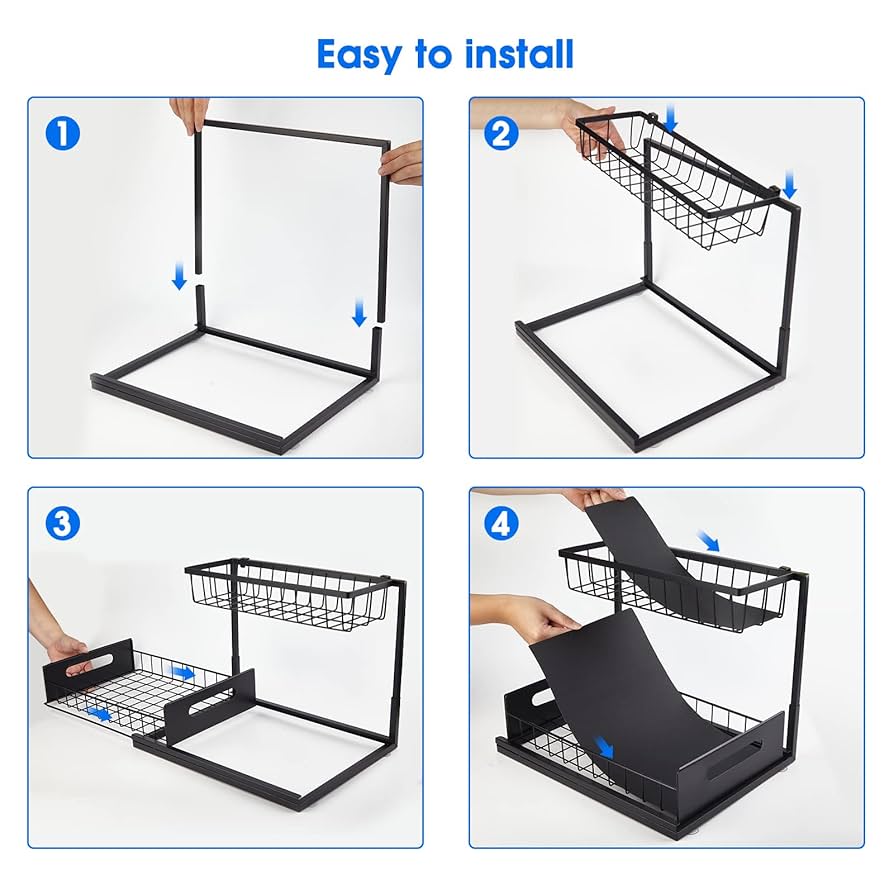 Easy to install

1

2

3

4