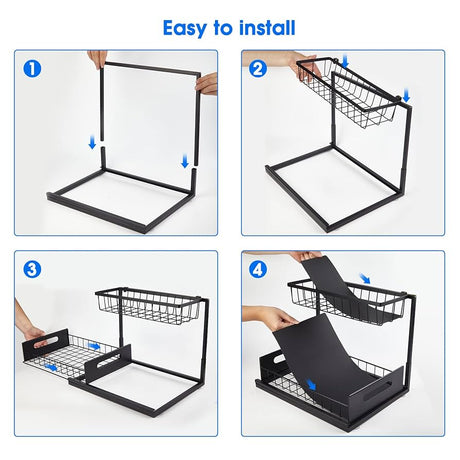 Easy to install

1

2

3

4