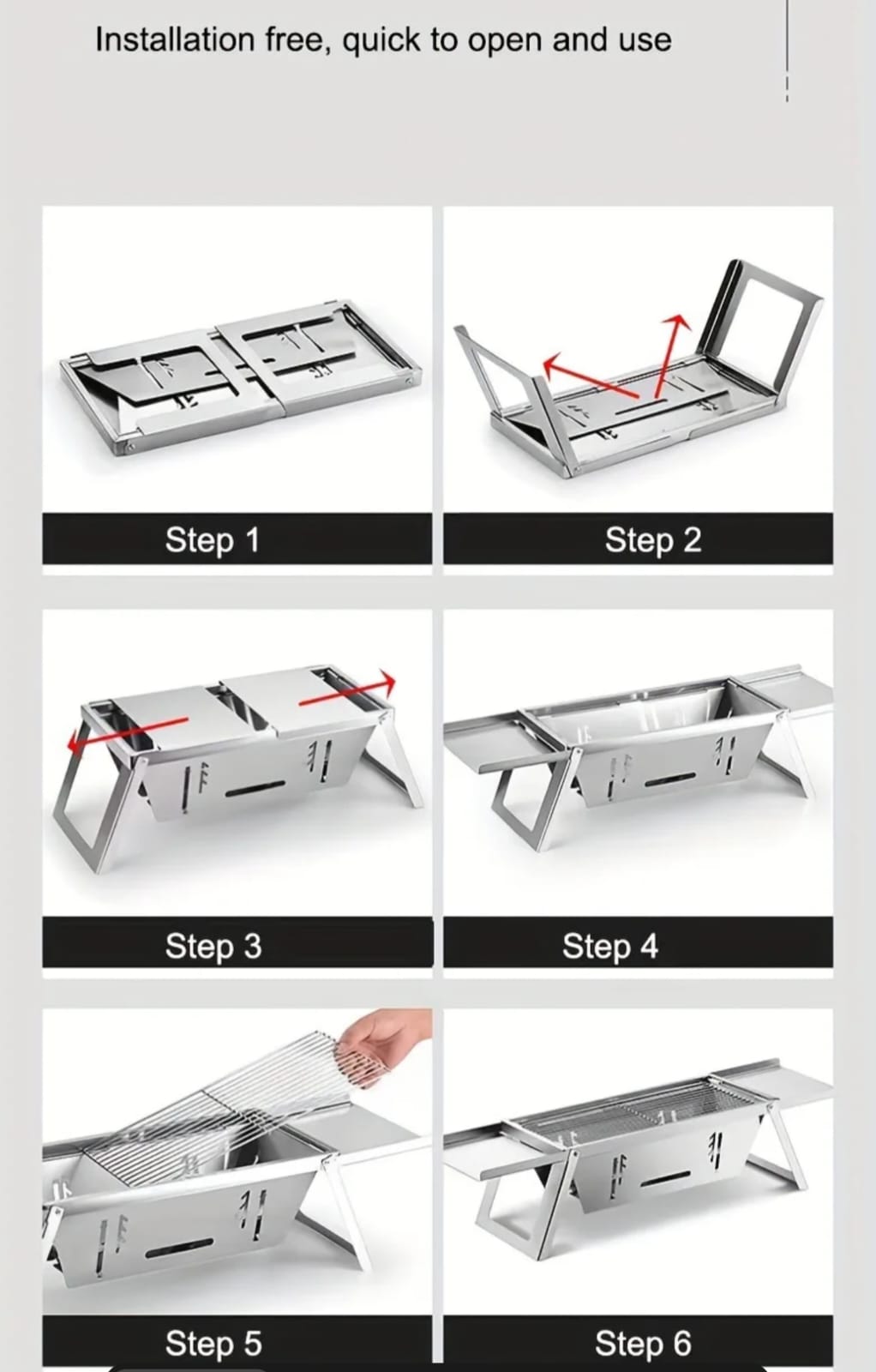 Installation free, quick to open and use

Step 1

Step 2

Step 3

Step 4

Step 5

Step 6