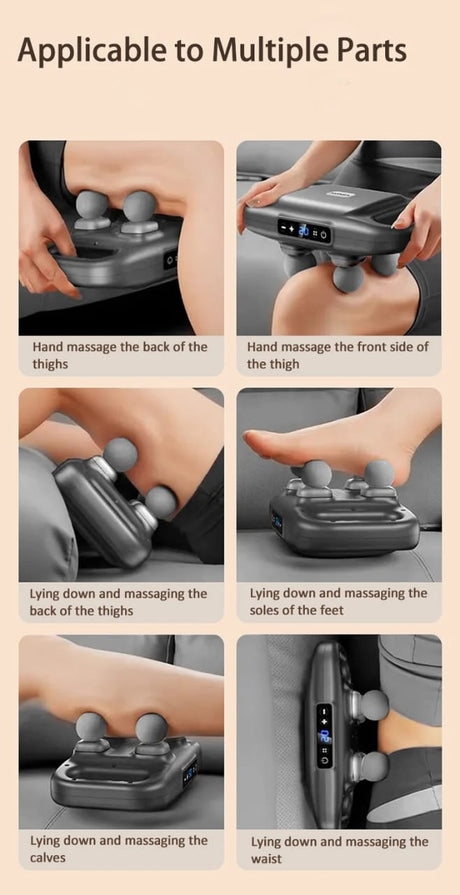 Applicable to Multiple Parts

Hand massage the back of the thighs

Hand massage the front side of the thigh

Lying down and massaging the back of the thighs

Lying down and massaging the soles of the feet

Lying down and massaging the calves

Lying down and massaging the waist