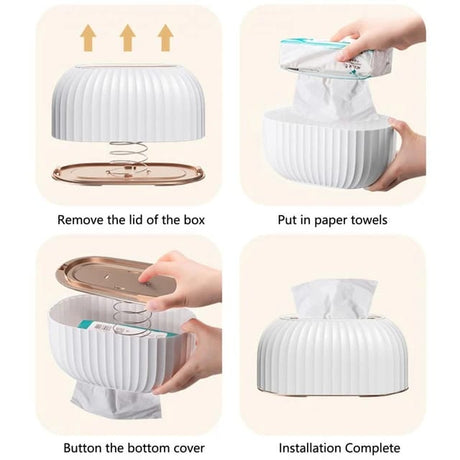 Remove the lid of the box

Put in paper towels

Button the bottom cover

Installation Complete