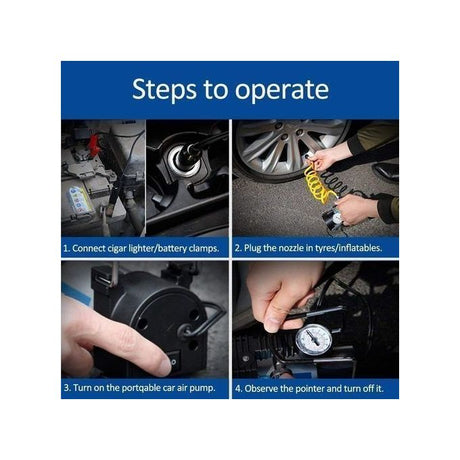 Steps to operate

1. Connect cigar lighter/battery clamps.

2. Plug the nozzle in tyres/inflatables.

3. Turn on the portqable car air pump.

4. Observe the pointer and turn off it.