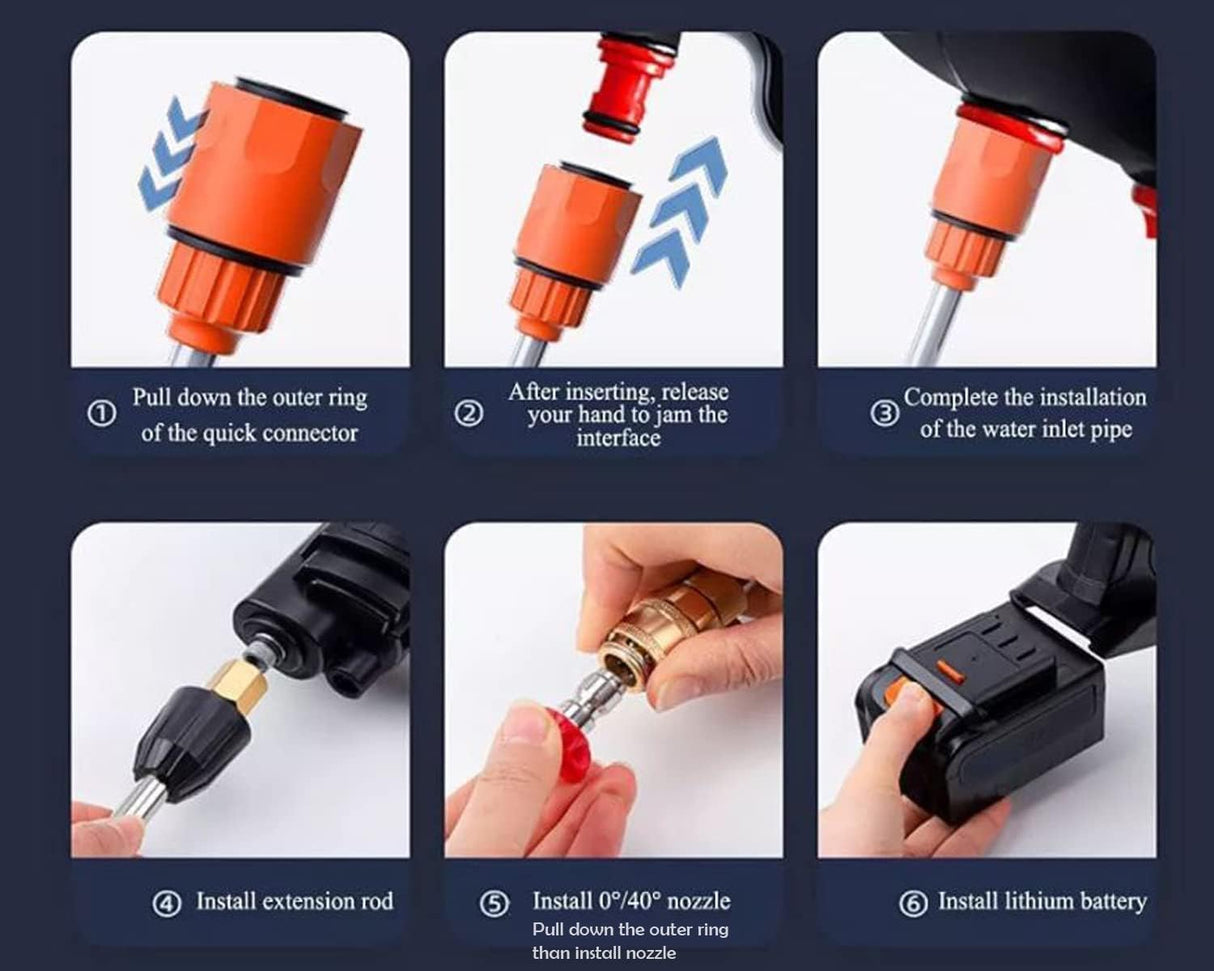 ① Pull down the outer ring of the quick connector

② After inserting, release your hand to jam the interface

③ Complete the installation of the water inlet pipe

④ Install extension rod

⑤ Install 0°/40° nozzle
Pull down the outer ring than install nozzle

⑥ Install lithium battery