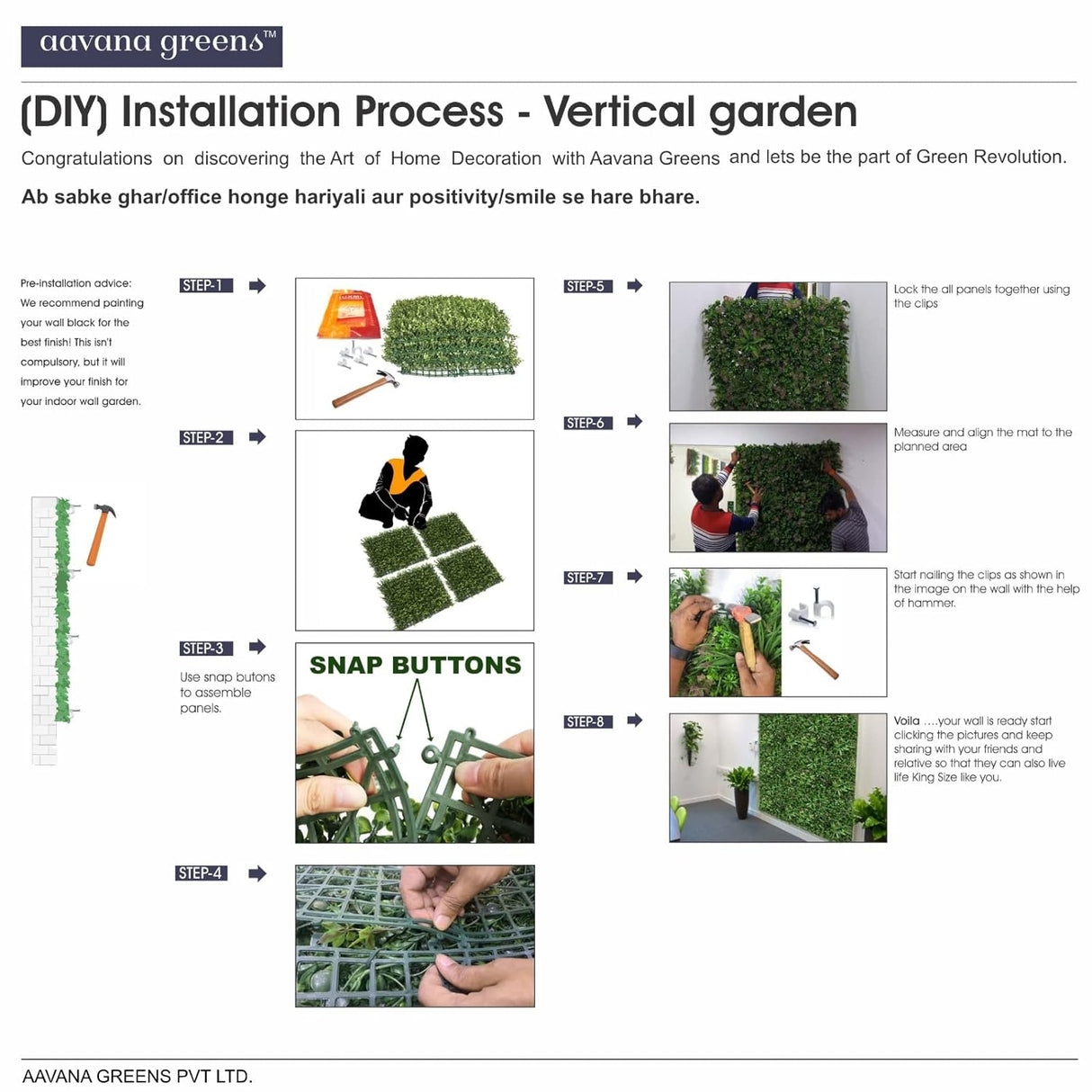 aavana greens™

(DIY) Installation Process - Vertical garden

Congratulations on discovering the Art of Home Decoration with Aavana Greens and lets be the part of Green Revolution.

Ab sabke ghar/office honge hariyali aur positivity/smile se hare bhare.

Pre-installation advice: We recommend painting your wall black for the best finish! This isn't compulsory, but it will improve your finish for your indoor wall garden.

STEP-1

STEP-2

STEP-3

Use snap butons to assemble panels.

SNAP BUTTONS

STEP-4

STEP-5

Lock the all panels together using the clips

STEP-6

Measure and align the mat to the planned area

STEP-7

Start nailing the clips as shown in the image on the wall with the help of hammer.

STEP-8

Voila ....your wall is ready start clicking the pictures and keep sharing with your friends and relative so that they can also live life King Size like you.

AAVANA GREENS PVT LTD.