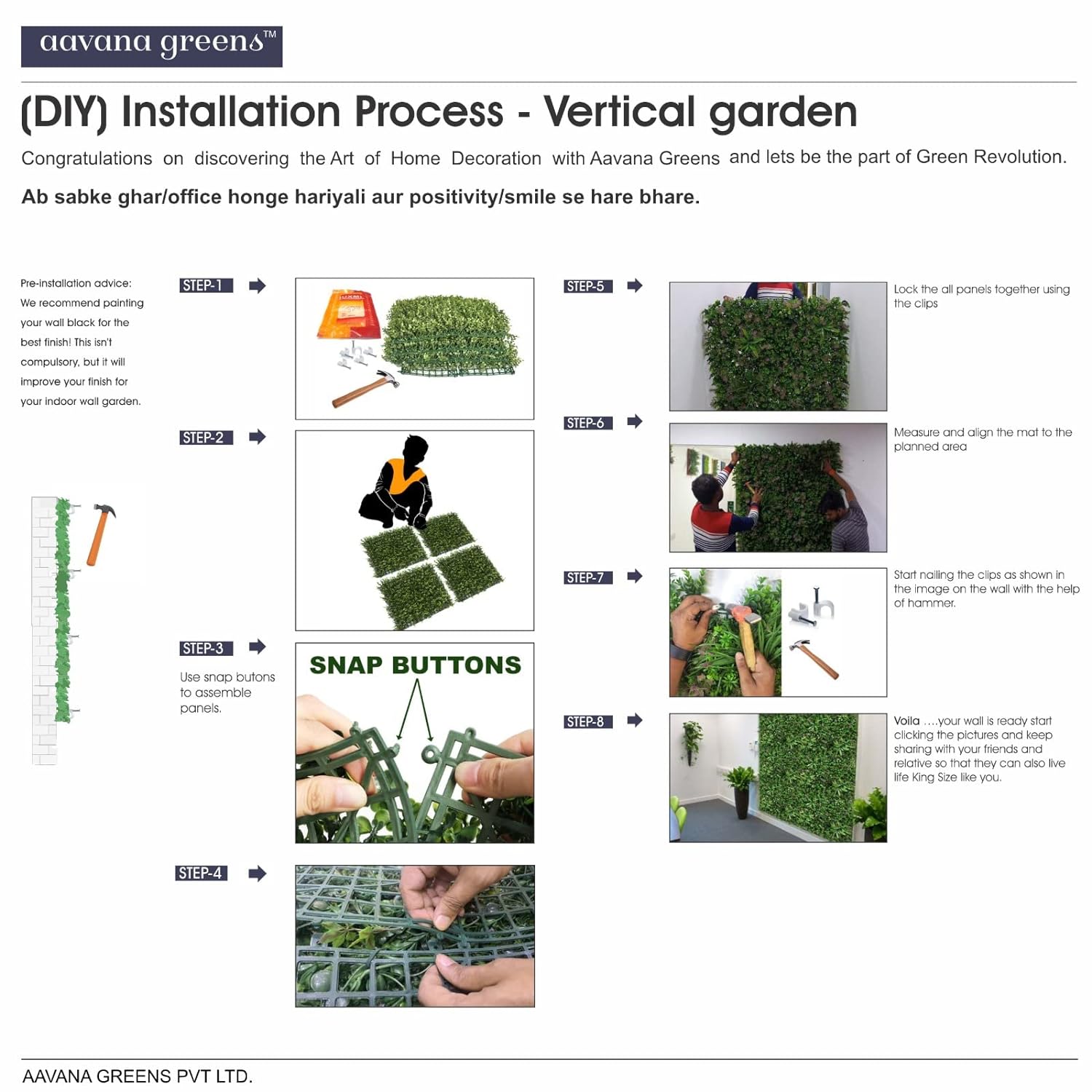 aavana greens™

(DIY) Installation Process - Vertical garden

Congratulations on discovering the Art of Home Decoration with Aavana Greens and lets be the part of Green Revolution.

Ab sabke ghar/office honge hariyali aur positivity/smile se hare bhare.

Pre-installation advice: We recommend painting your wall black for the best finish! This isn't compulsory, but it will improve your finish for your indoor wall garden.

STEP-1

STEP-2

STEP-3

Use snap butons to assemble panels.

SNAP BUTTONS

STEP-4

STEP-5

Lock the all panels together using the clips

STEP-6

Measure and align the mat to the planned area

STEP-7

Start nailing the clips as shown in the image on the wall with the help of hammer.

STEP-8

Voila ....your wall is ready start clicking the pictures and keep sharing with your friends and relative so that they can also live life King Size like you.

AAVANA GREENS PVT LTD.