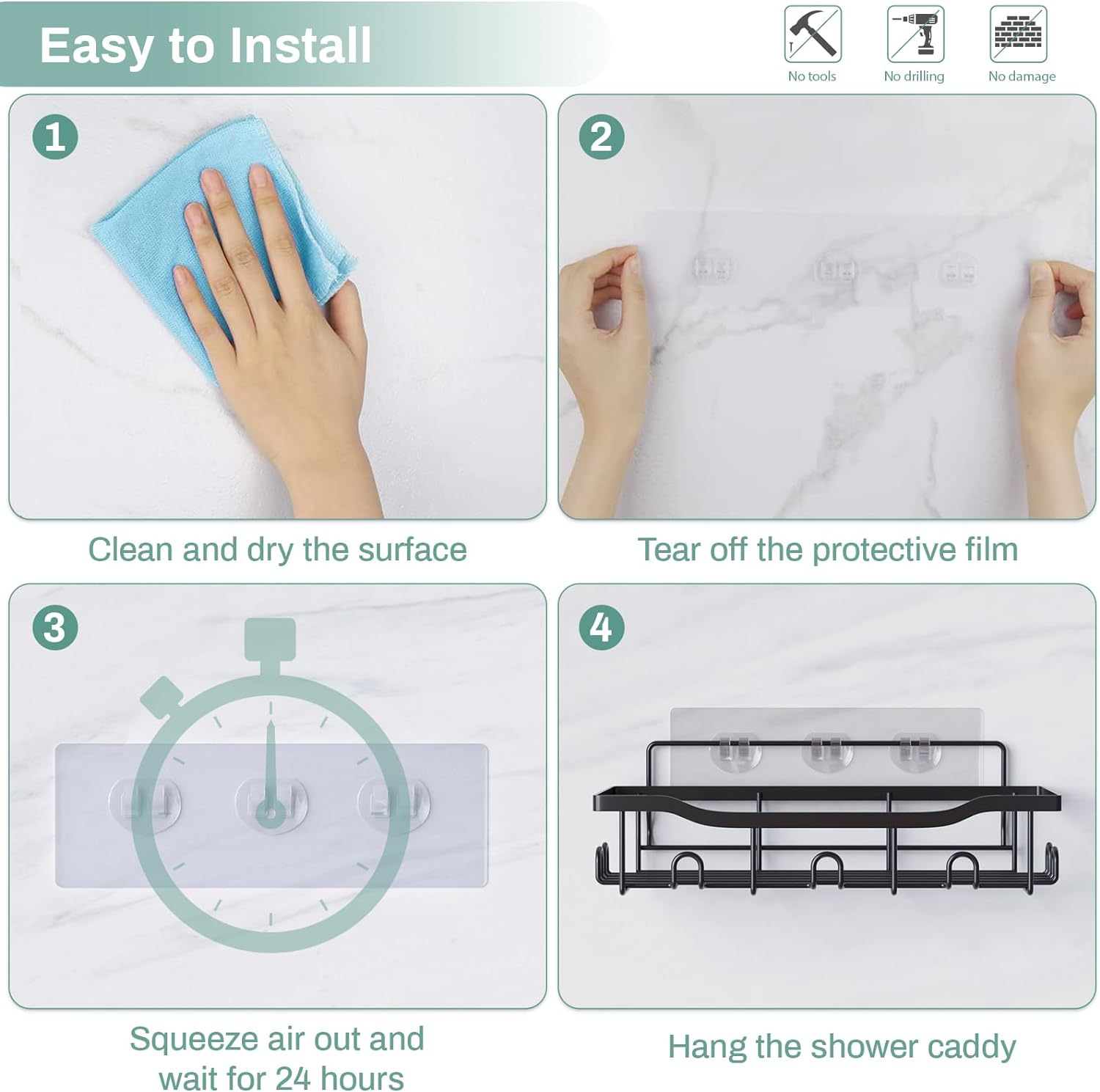 Easy to Install

No tools

No drilling

No damage

1

Clean and dry the surface

2

Tear off the protective film

3

Squeeze air out and wait for 24 hours

4

Hang the shower caddy